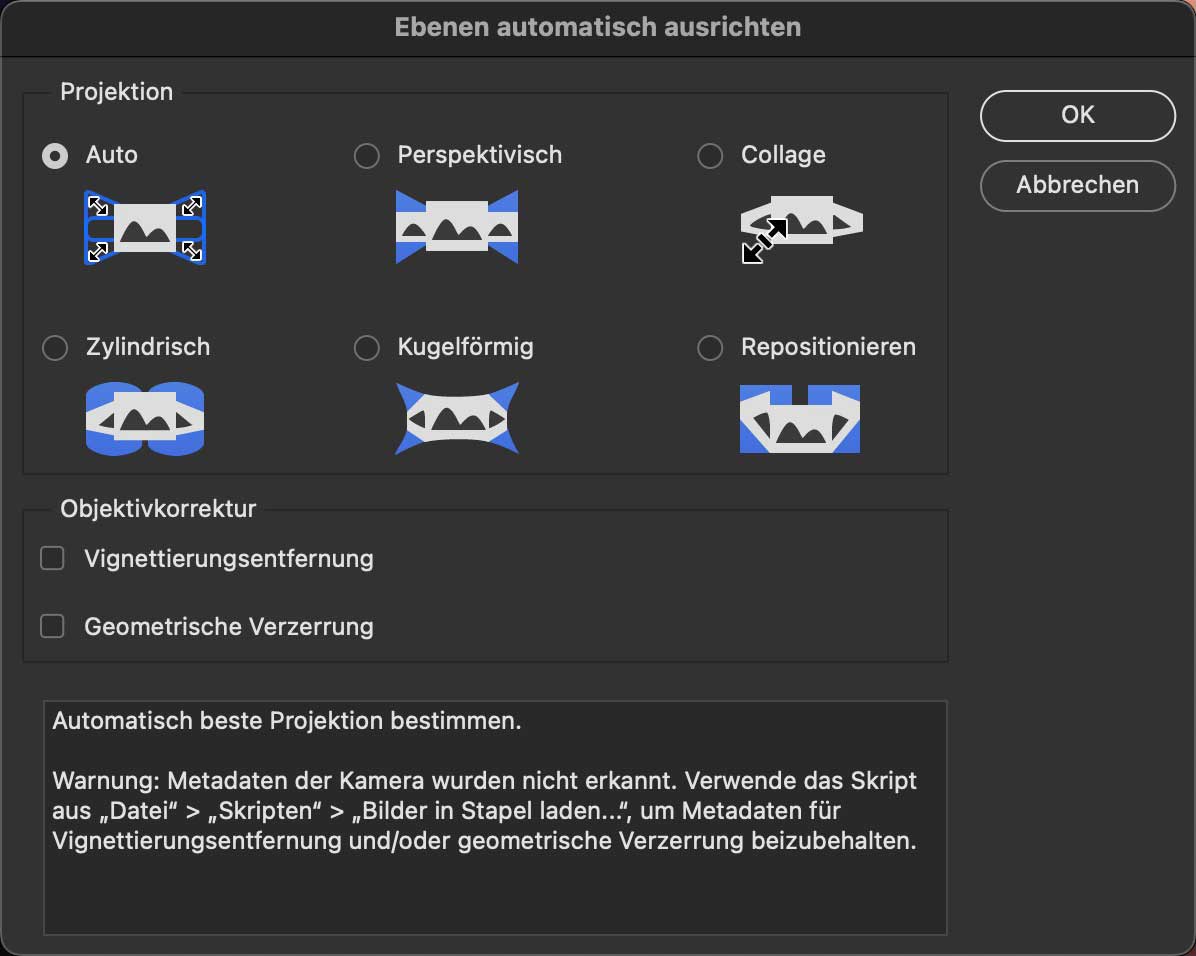 Ebenen automatisch ausrichten

Projektion

Auto

Perspektivisch

Collage

Zylindrisch

Kugelförmig

Repositionieren

OK

Abbrechen

Objektivkorrektur

Vignettierungsentfernung

Geometrische Verzerrung

Automatisch beste Projektion bestimmen.

Warnung: Metadaten der Kamera wurden nicht erkannt. Verwende das Skript aus „Datei“ > „Skripten“ > „Bilder in Stapel laden...“, um Metadaten für Vignettierungsentfernung und/oder geometrische Verzerrung beizubehalten.