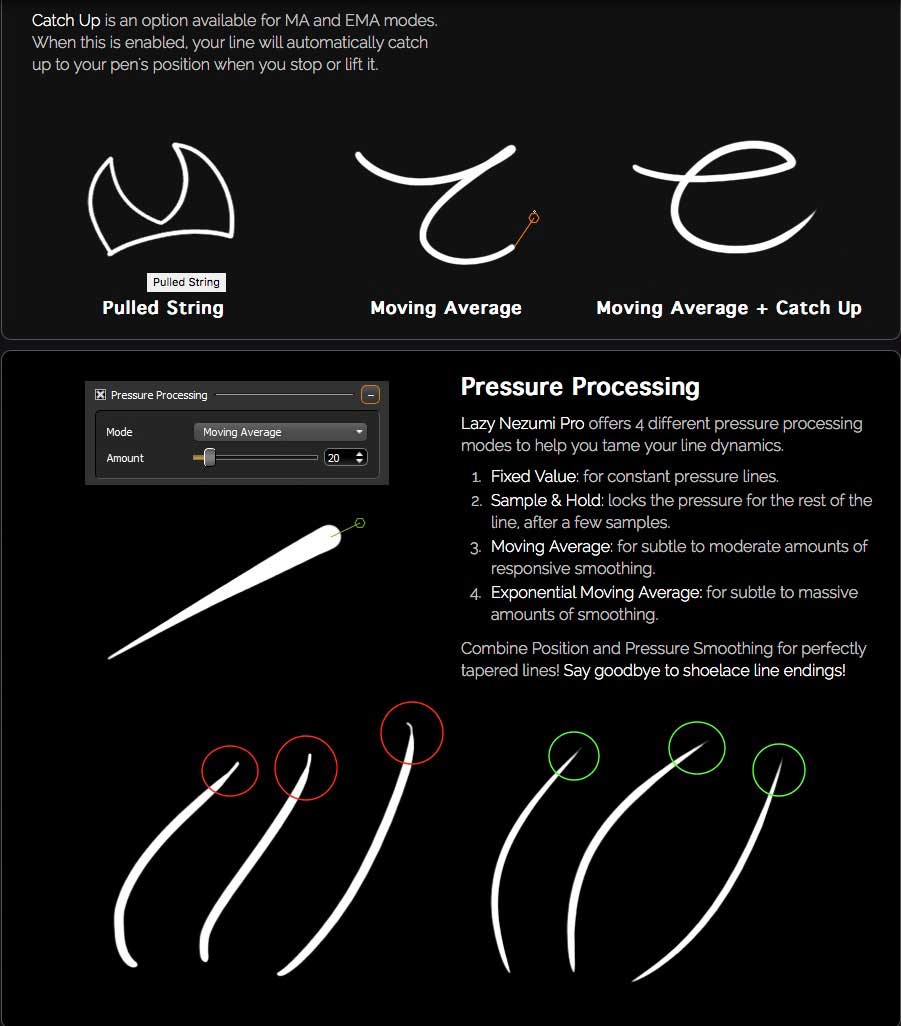 Catch Up is an option available for MA and EMA modes. When this is enabled, your line will automatically catch up to your pen's position when you stop or lift it.

Pulled String

Pulled String

Moving Average

Moving Average + Catch Up

Pressure Processing

Mode Moving Average

Amount 20

Pressure Processing

Lazy Nezumi Pro offers 4 different pressure processing modes to help you tame your line dynamics.

1. Fixed Value: for constant pressure lines.
2. Sample & Hold: locks the pressure for the rest of the line, after a few samples.
3. Moving Average: for subtle to moderate amounts of responsive smoothing.
4. Exponential Moving Average: for subtle to massive amounts of smoothing.

Combine Position and Pressure Smoothing for perfectly tapered lines! Say goodbye to shoelace line endings!