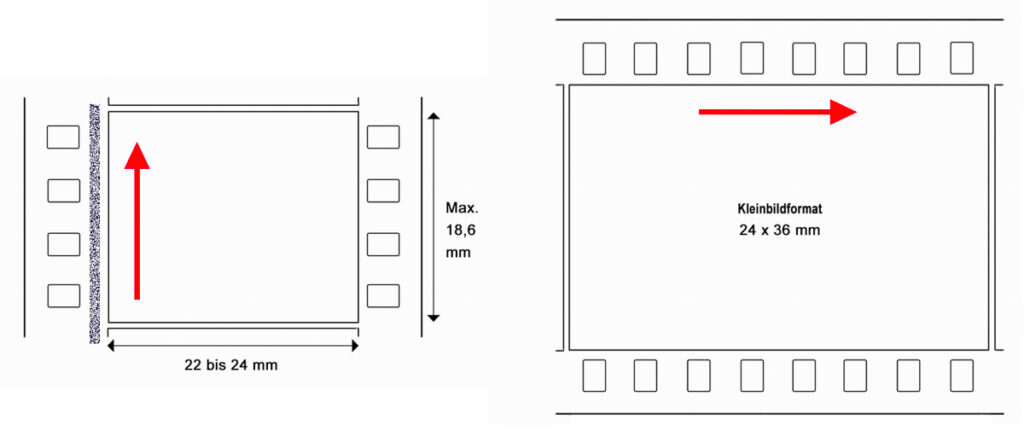 Max.
18,6
mm

22 bis 24 mm

Kleinbildformat
24 x 36 mm