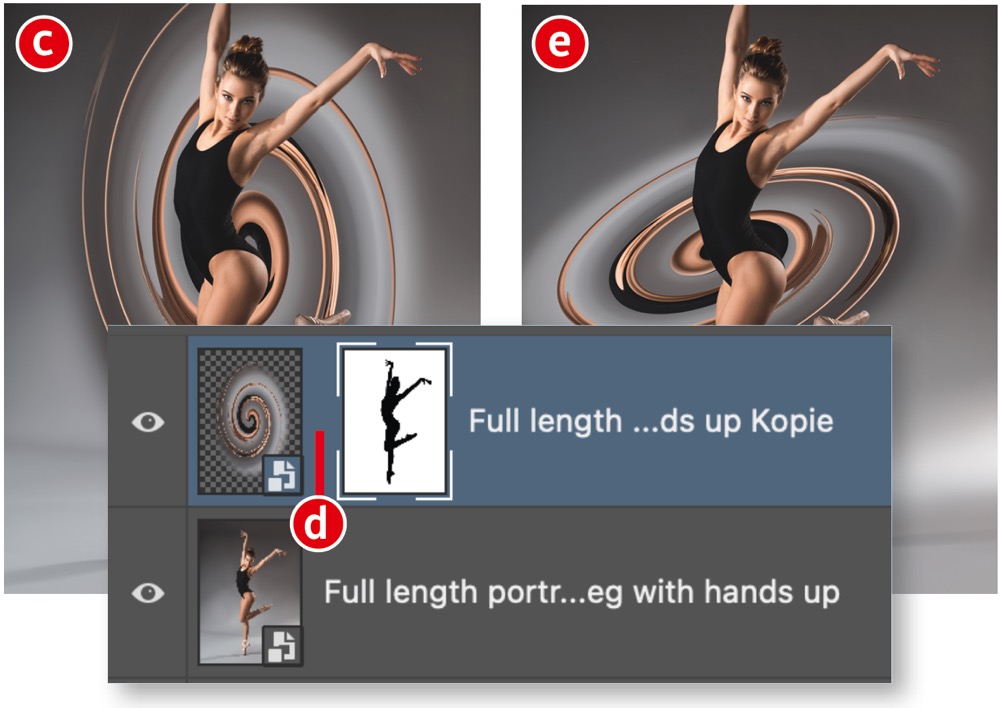 c

e

Full length ...ds up Kopie

d

Full length portr...eg with hands up