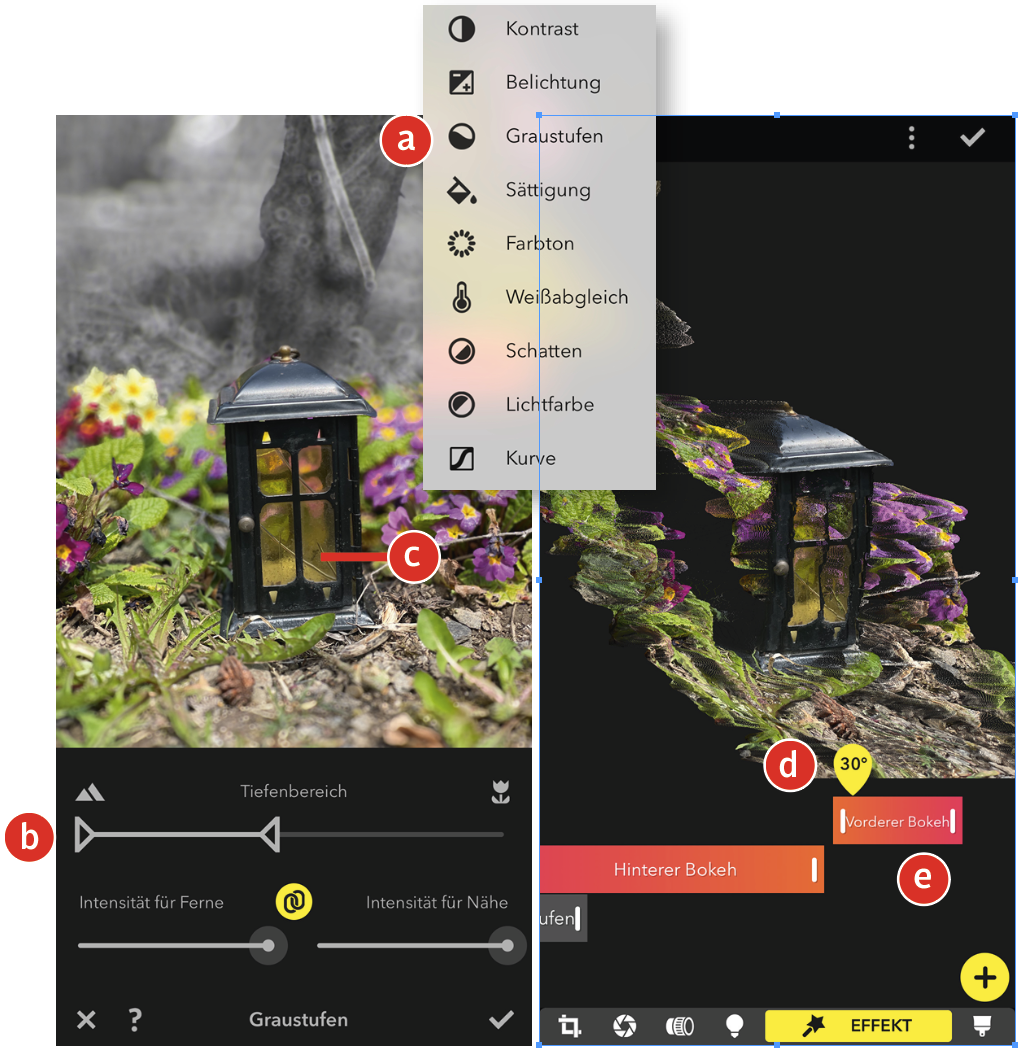 Kontrast
Belichtung
a
Graustufen
Sättigung
Farbton
Weißabgleich
Schatten
Lichtfarbe
Kurve

c

Tiefenbereich
b
Intensität für Ferne
Intensität für Nähe
Graustufen

d
30°
Vorderer Bokeh
Hinterer Bokeh
e
ufen
EFFEKT