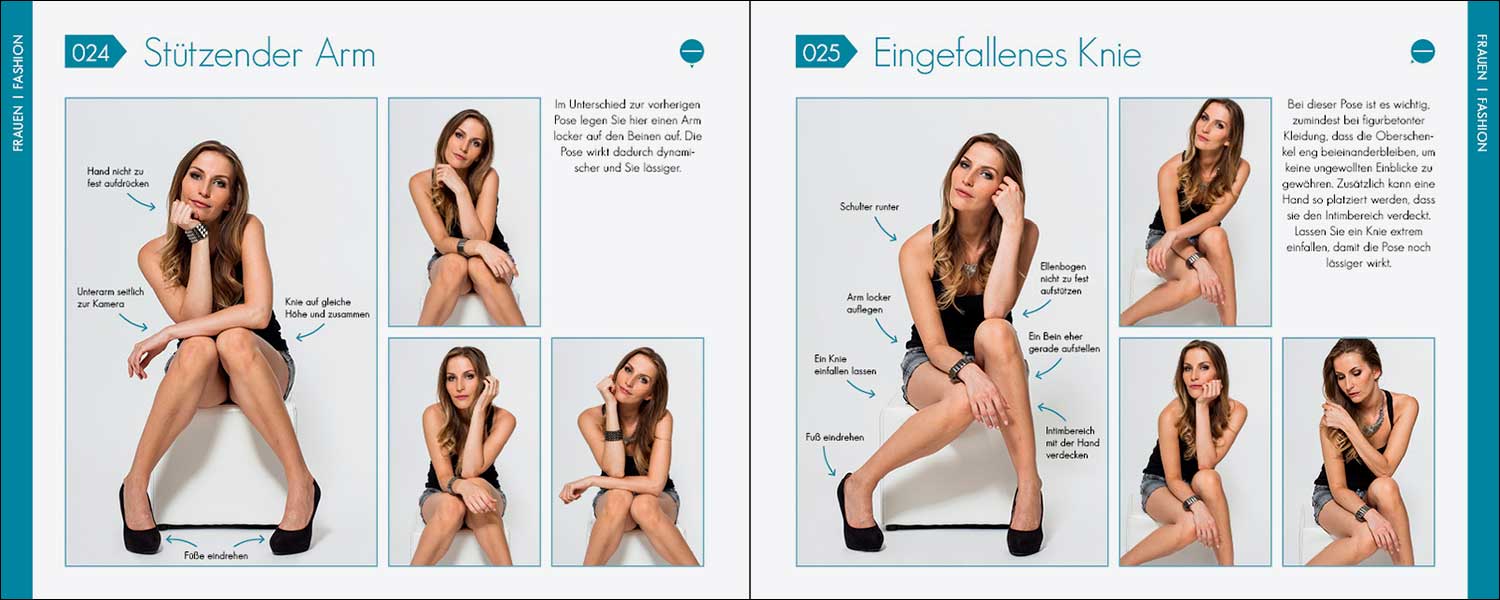 FRAUEN | FASHION

024 Stützender Arm

Hand nicht zu fest aufdrücken

Unterarm seitlich zur Kamera

Knie auf gleiche Höhe und zusammen

Füße eindrehen

Im Unterschied zur vorherigen Pose legen Sie hier einen Arm locker auf den Beinen auf. Die Pose wirkt dadurch dynamischer und Sie lässiger.

025 Eingefallenes Knie

Schulter runter

Arm locker auflegen

Ein Knie einfallen lassen

Fuß eindrehen

Ellenbogen nicht zu fest aufstützen

Ein Bein eher gerade aufstellen

Intimbereich mit der Hand verdecken

Bei dieser Pose ist es wichtig, zumindest bei figurbetonter Kleidung, dass die Oberschenkel eng beieinanderbleiben, um keine ungewollten Einblicke zu gewähren. Zusätzlich kann eine Hand so platziert werden, dass sie den Intimbereich verdeckt. Lassen Sie ein Knie extrem einfallen, damit die Pose noch lässiger wirkt.

FRAUEN | FASHION