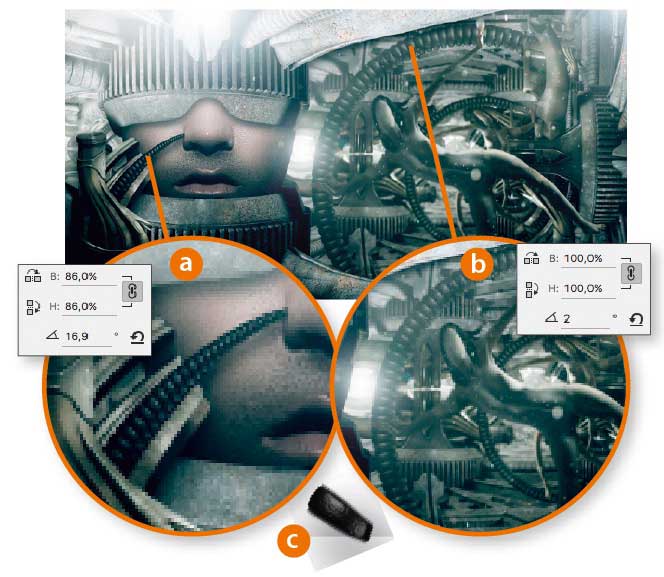 a

B: 86,0%

H: 86,0%

16,9 °

b

B: 100,0%

H: 100,0%

2 °

c